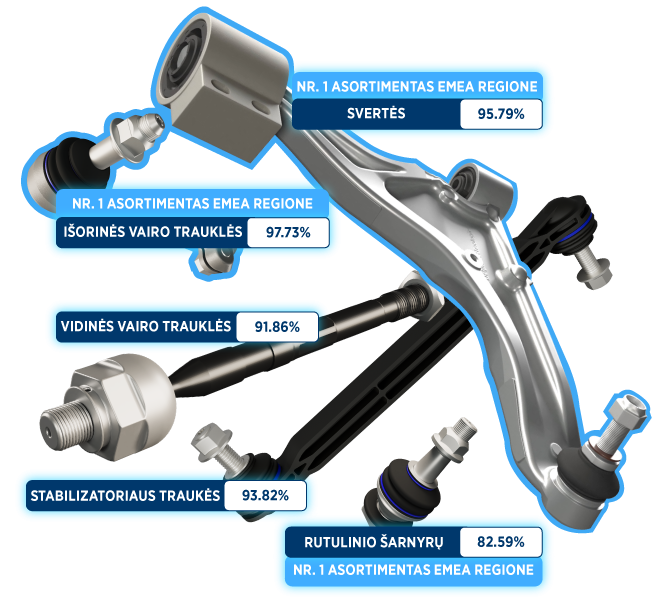 NR. 1 ASORTIMENTAS EMEA REGIONE

SVERTĖS 95.79%

NR. 1 ASORTIMENTAS EMEA REGIONE

IŠORINĖS VAIRO TRAUKLĖS 97.73%

VIDINĖS VAIRO TRAUKLĖS 91.86%

STABILIZATORIAUS TRAUKĖS 93.82%

RUTULINIO ŠARNYRŲ 82.59%

NR. 1 ASORTIMENTAS EMEA REGIONE